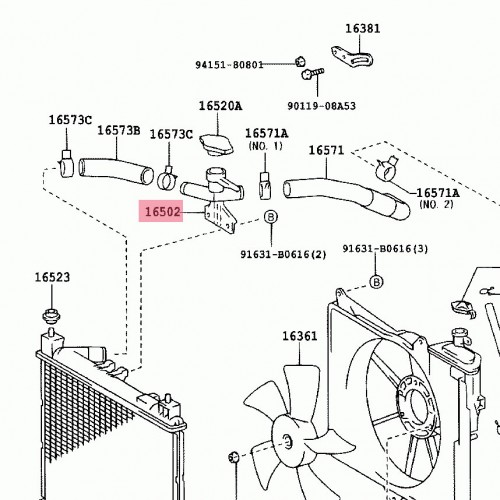 16381

94151-80801

90119-08A53

16520A

16573C

16573B

16573C

16571A
(NO. 1)

16571

16571A
(NO. 2)

16502

B

91631-B0616(2)

91631-B0616(3)

B

16523

16361