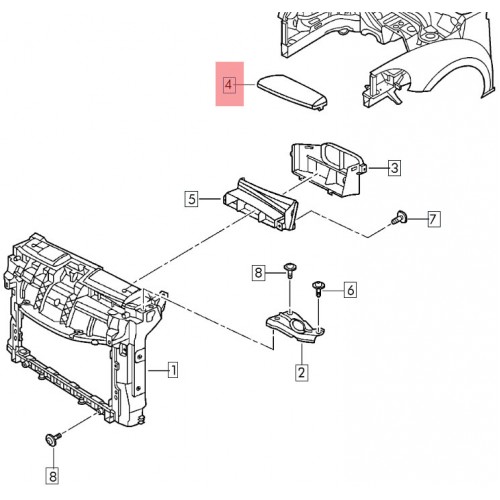 4
3
5
7
8
6
1
2
8