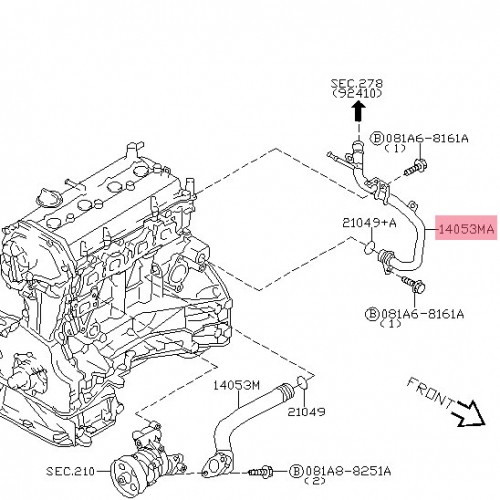 SEC.278
(92410)

Ⓑ081A6-8161A
(1)

21049+A

14053MA

Ⓑ081A6-8161A
(1)

14053M

21049

FRONT

SEC.210

Ⓑ081A8-8251A
(2)