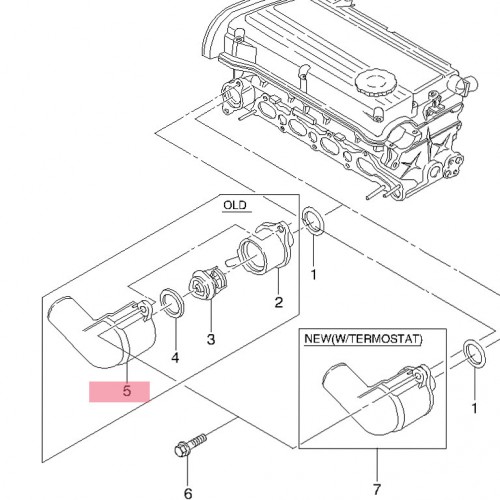 OLD

1

2

3

4

5

NEW(W/TERMOSTAT)

1

6

7